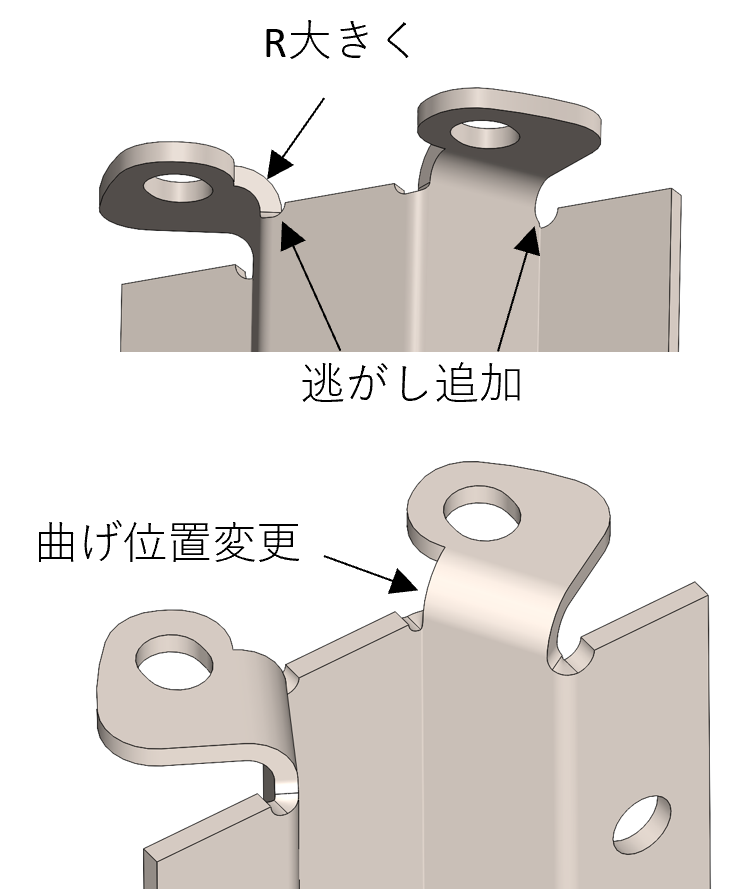 R大きく

逃がし追加

曲げ位置変更